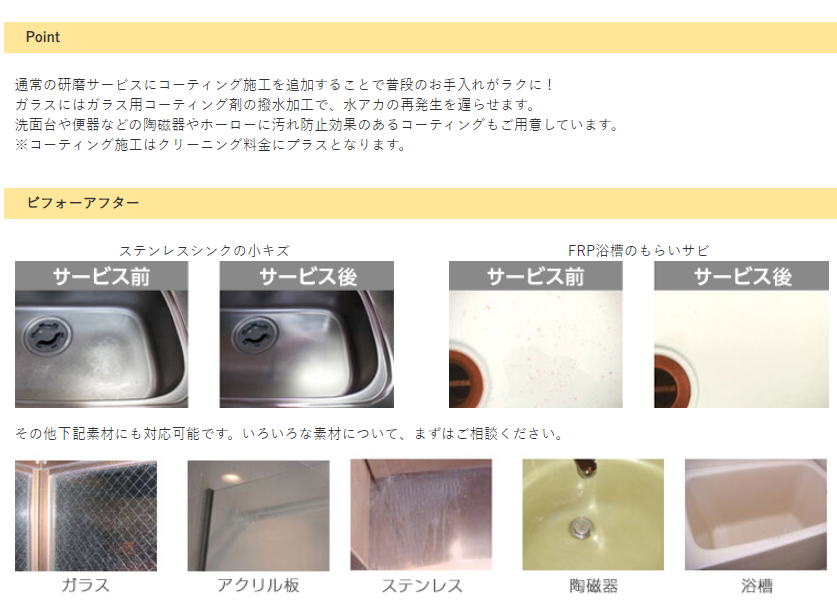 Point

通常の研磨サービスにコーティング施工を追加することで普段のお手入れがラクに！
ガラスにはガラス用コーティング剤の撥水加工で、水アカの再発生を遅らせます。
洗面台や便器などの陶磁器やホーローに汚れ防止効果のあるコーティングもご用意しています。
※コーティング施工はクリーニング料金にプラスとなります。

ビフォーアフター

ステンレスシンクの小キズ

サービス前

サービス後

FRP浴槽のもらいサビ

サービス前

サービス後

その他下記素材にも対応可能です。いろいろな素材について、まずはご相談ください。

ガラス

アクリル板

ステンレス

陶磁器

浴槽